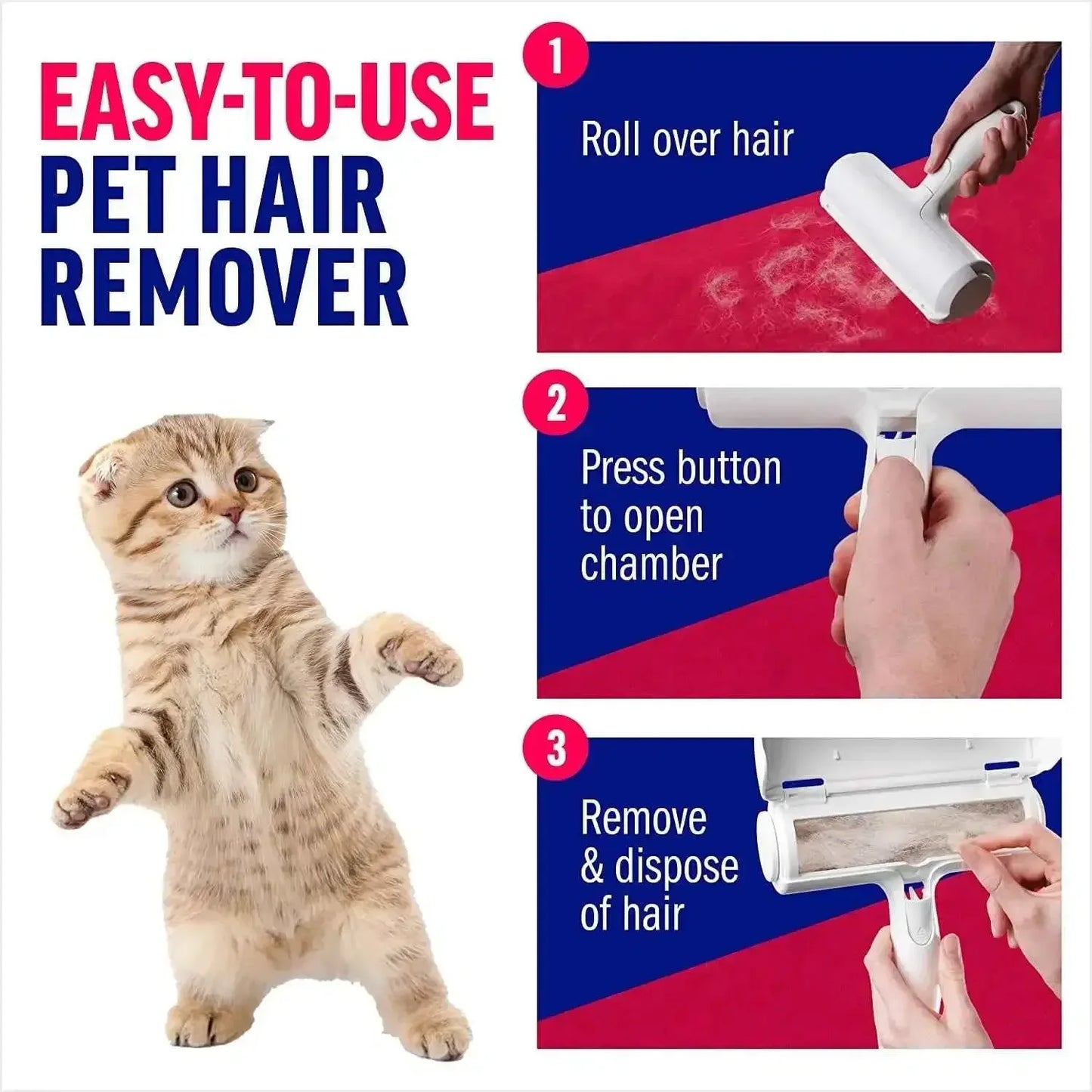 EASY-TO-USE
PET HAIR
REMOVER

1
Roll over hair

2
Press button to open chamber

3
Remove & dispose of hair