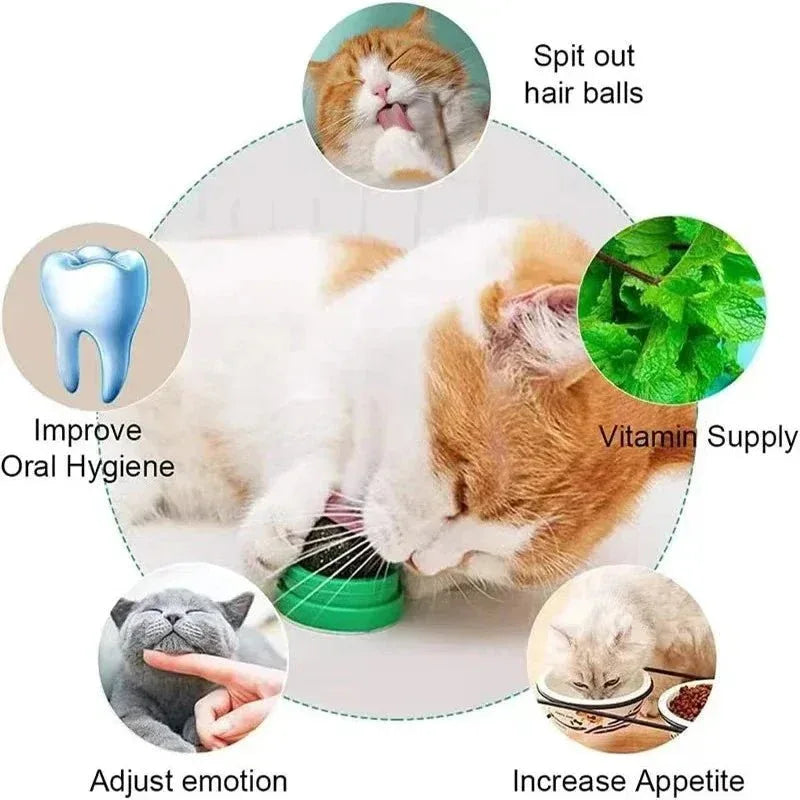 Spit out hair balls

Improve Oral Hygiene

Vitamin Supply

Adjust emotion

Increase Appetite