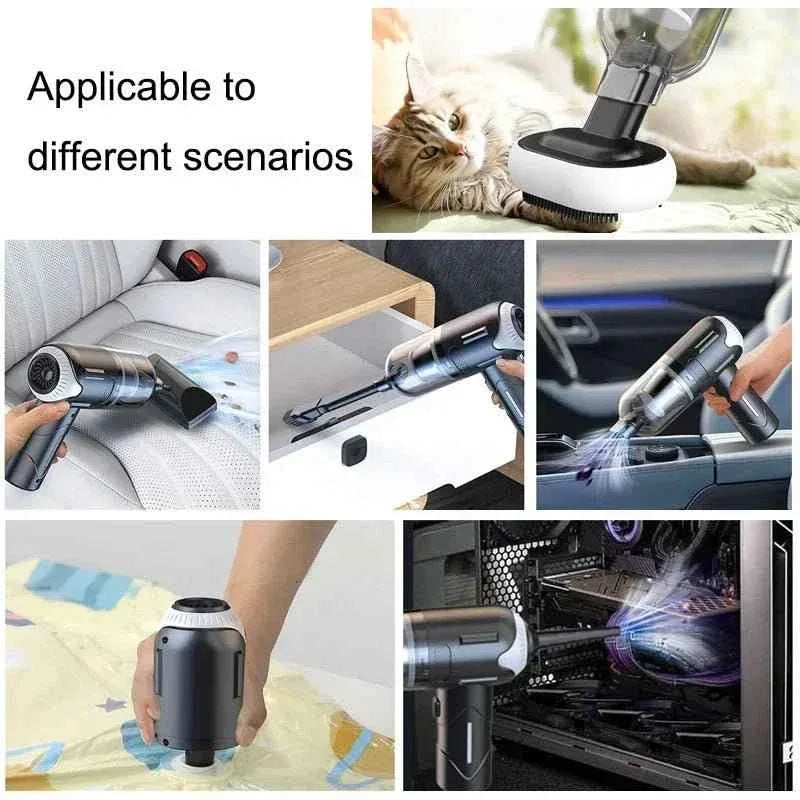 Applicable to different scenarios