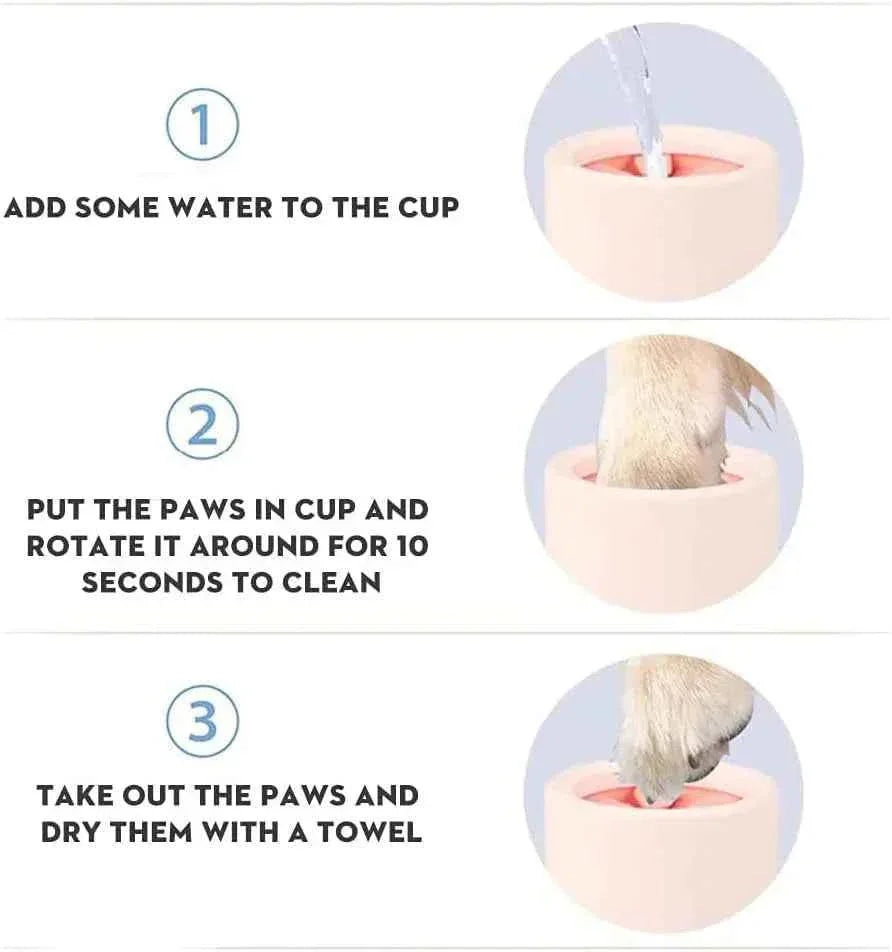 1

ADD SOME WATER TO THE CUP

2

PUT THE PAWS IN CUP AND ROTATE IT AROUND FOR 10 SECONDS TO CLEAN

3

TAKE OUT THE PAWS AND DRY THEM WITH A TOWEL