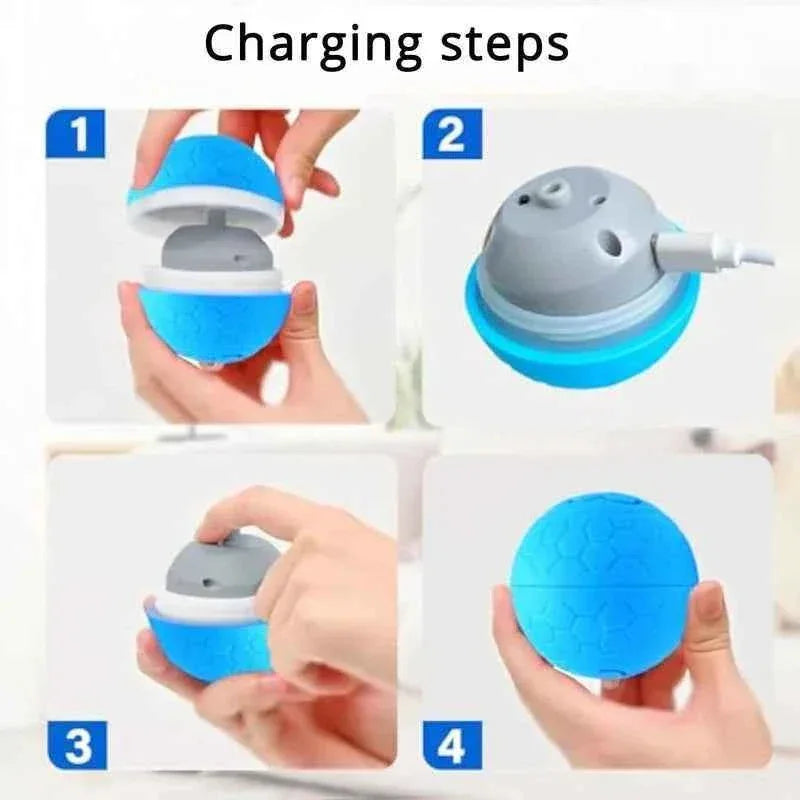 Charging steps

1

2

3

4