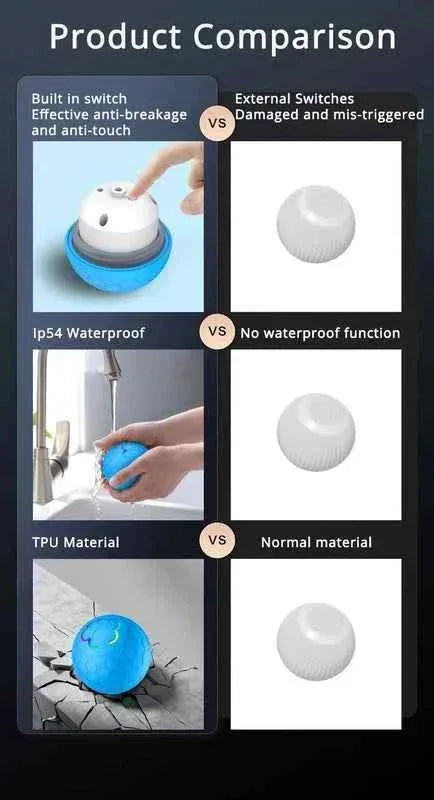 Product Comparison

Built in switch
Effective anti-breakage and anti-touch

VS

External Switches
Damaged and mis-triggered

Ip54 Waterproof

VS

No waterproof function

TPU Material

VS

Normal material