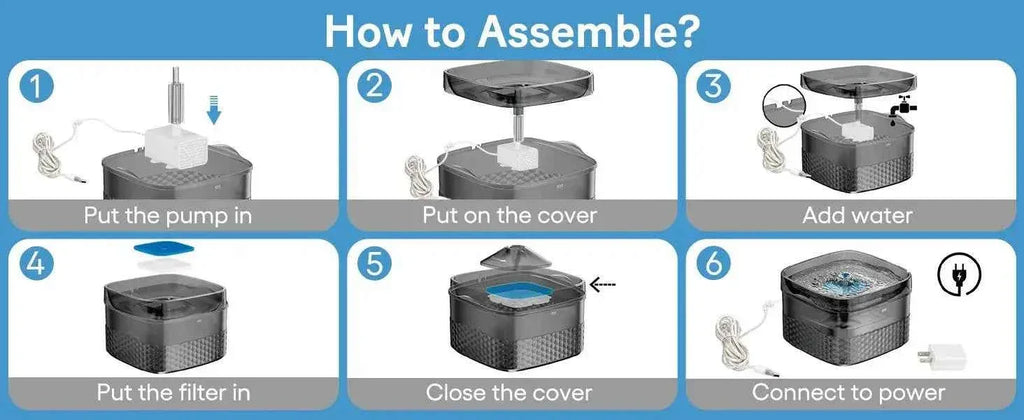 How to Assemble?

1
Put the pump in

2
Put on the cover

3
Add water

4
Put the filter in

5
Close the cover

6
Connect to power