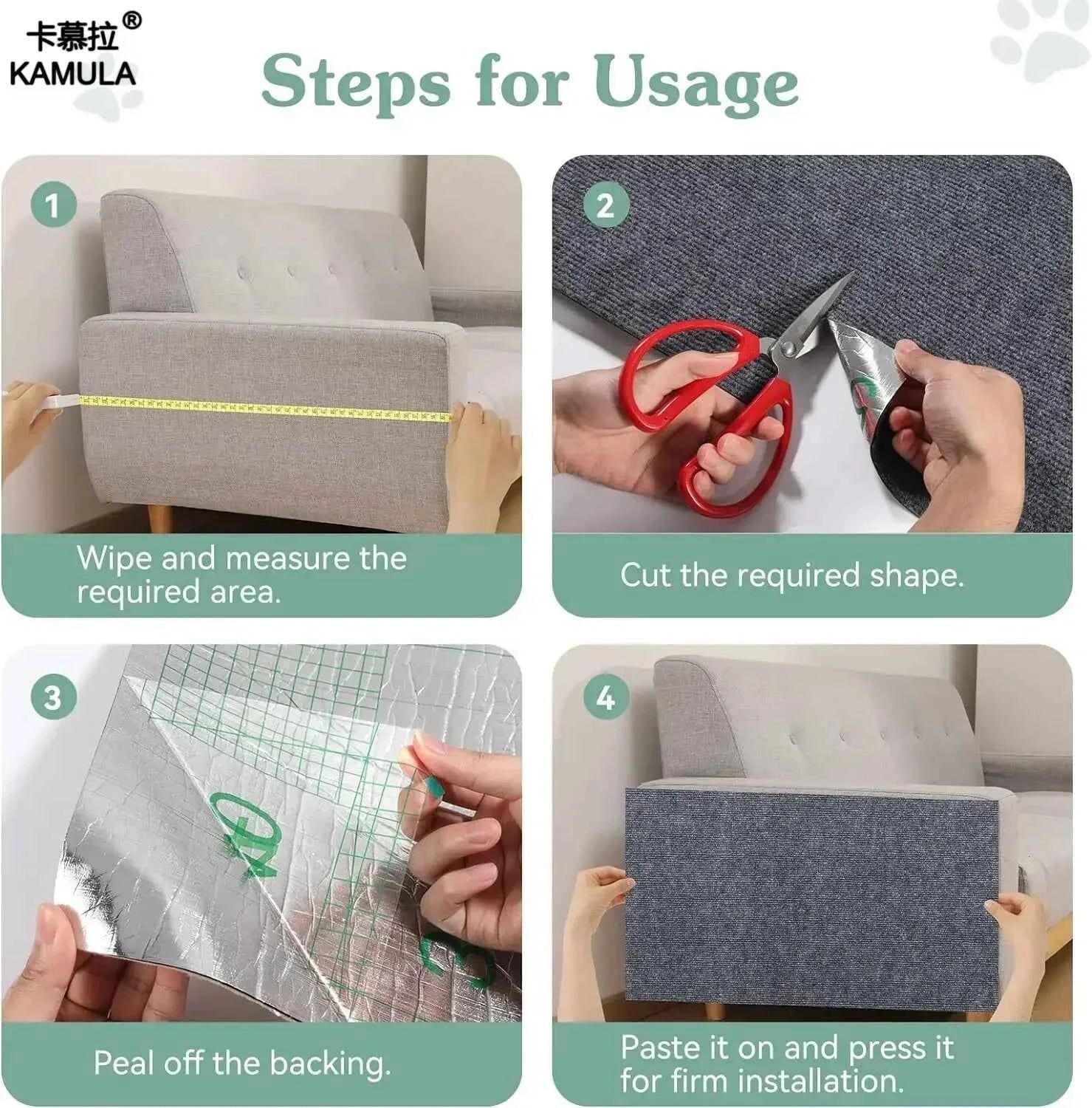 卡慕拉®
KAMULA

Steps for Usage

1
Wipe and measure the required area.

2
Cut the required shape.

3
Peal off the backing.

4
Paste it on and press it for firm installation.