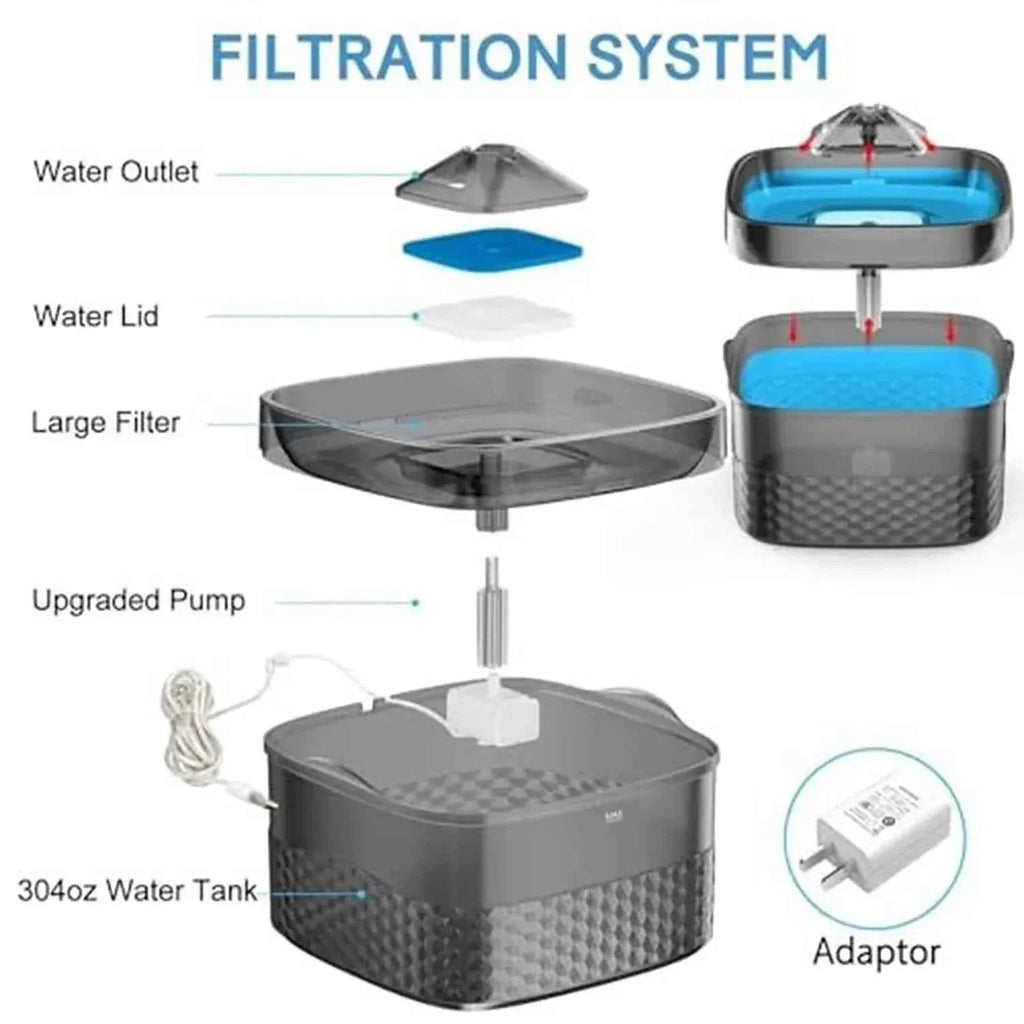 FILTRATION SYSTEM

Water Outlet

Water Lid

Large Filter

Upgraded Pump

304oz Water Tank

Adaptor