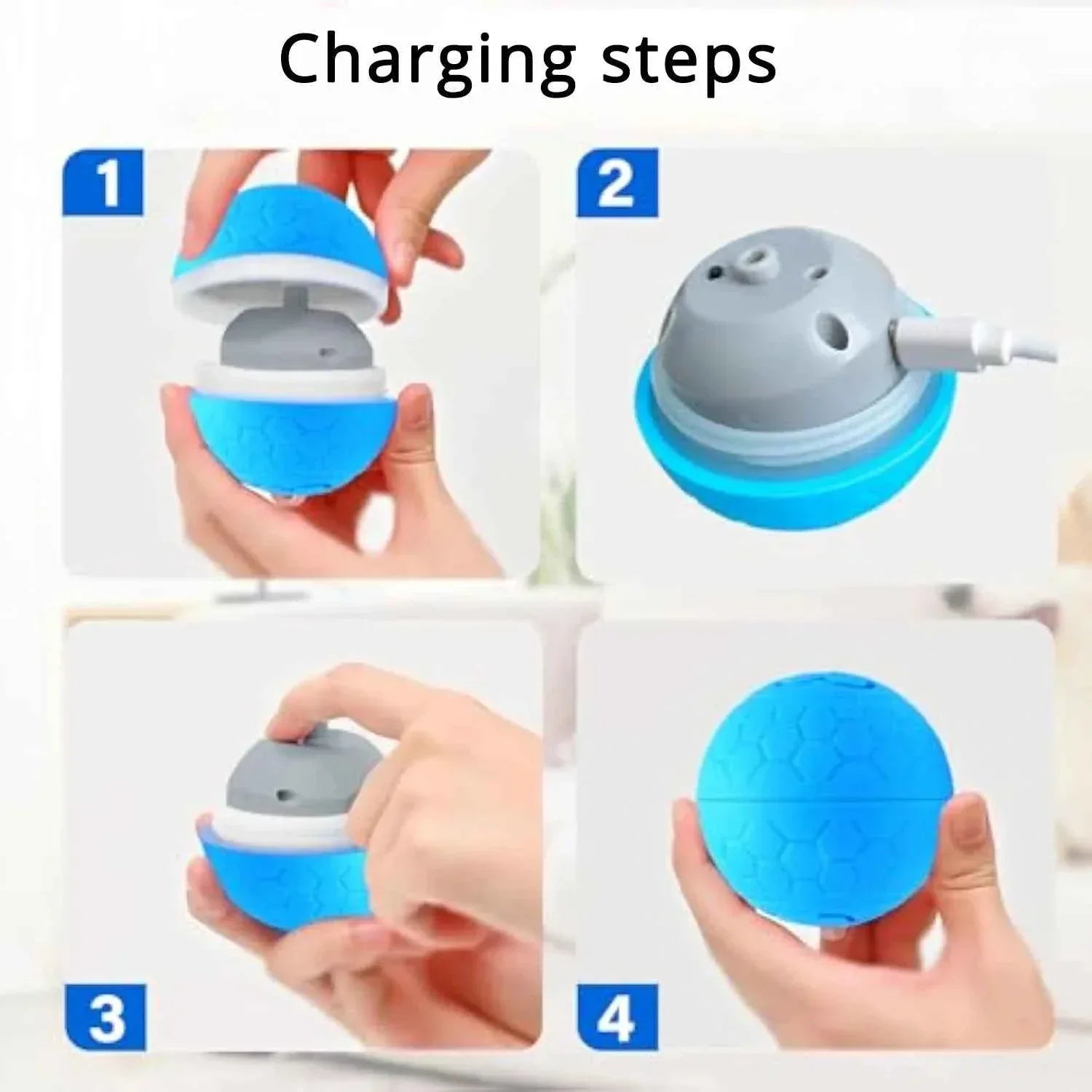 Charging steps

1

2

3

4