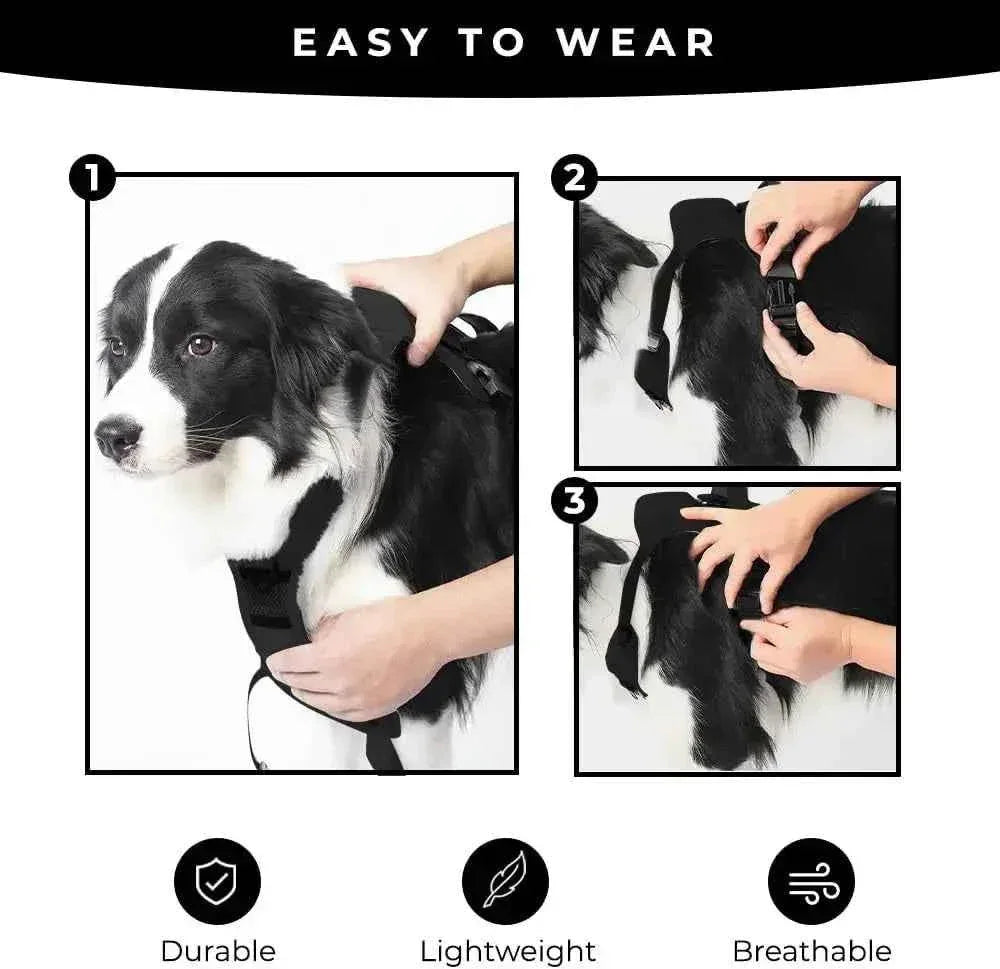 EASY TO WEAR

1

2

3

Durable

Lightweight

Breathable