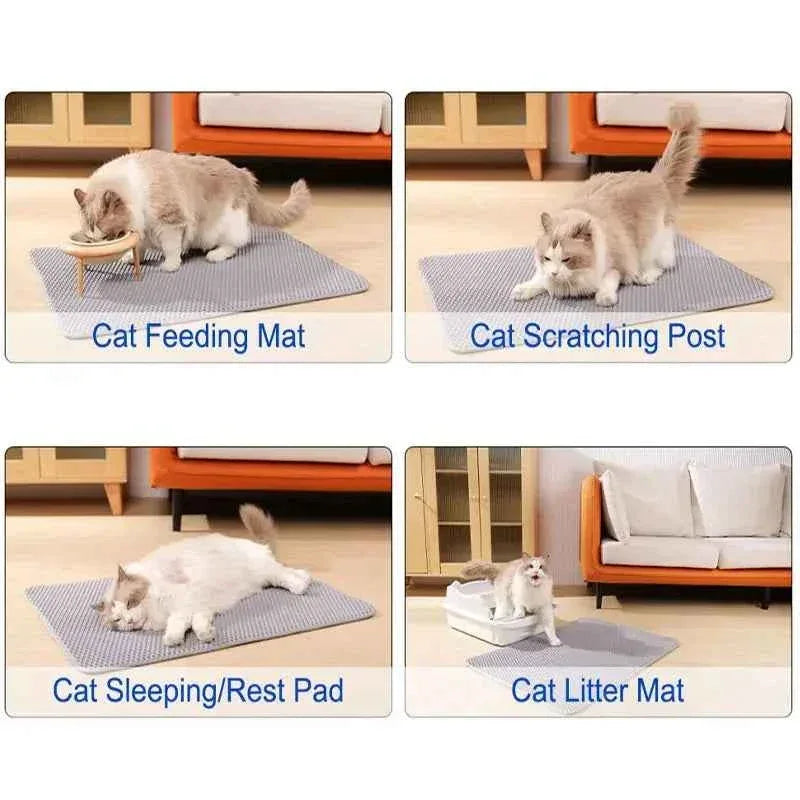 Cat Feeding Mat

Cat Scratching Post

Cat Sleeping/Rest Pad

Cat Litter Mat